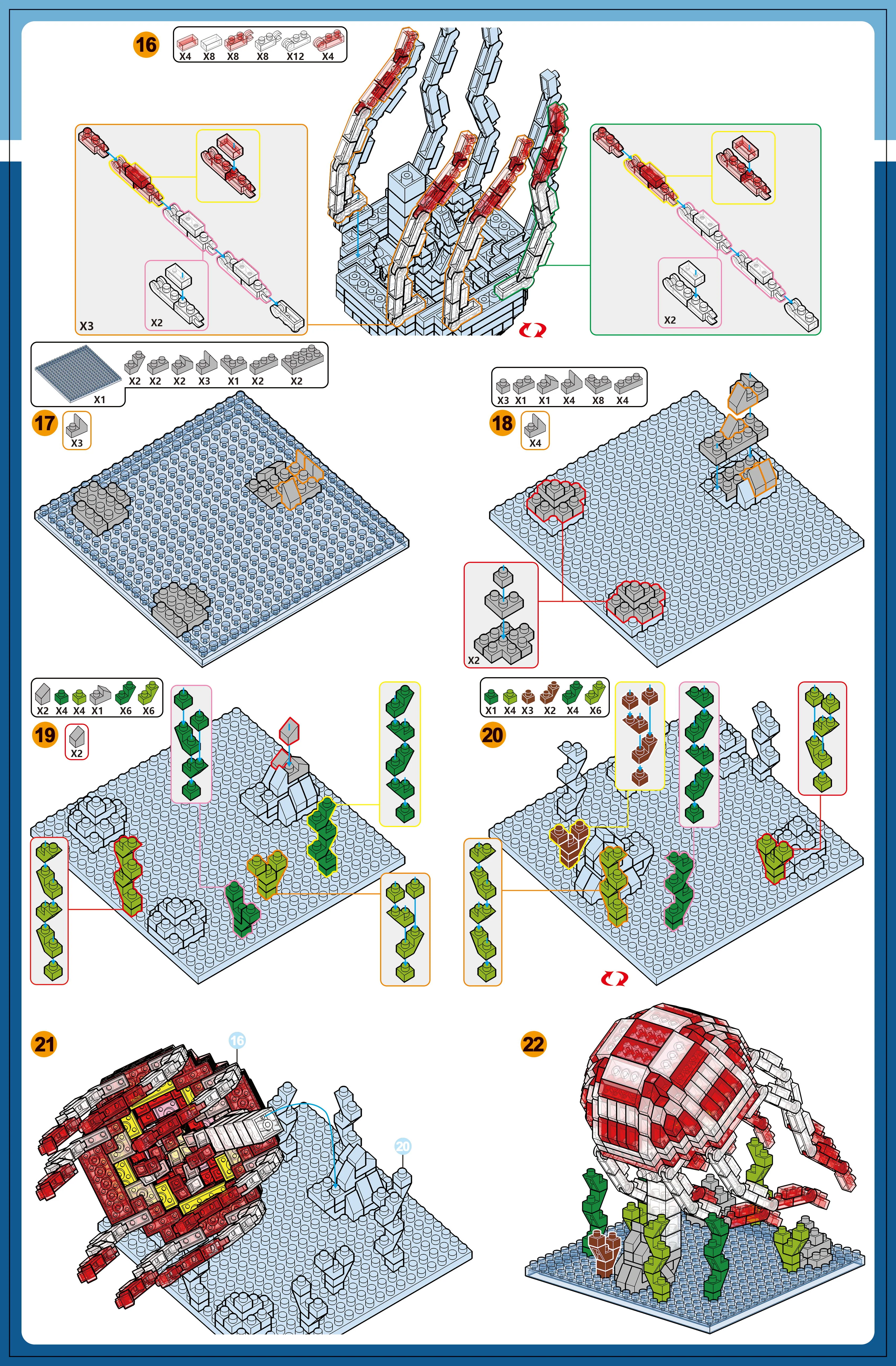 16
X4 X8 X8 X8 X12 X4

X3
X2

X2

X1
X2 X2 X2 X3 X1 X2 X2
17
X3

X3 X1 X1 X4 X8 X4
18
X4

X2

X2 X4 X4 X1 X6 X6
19
X2

X1 X4 X3 X2 X4 X6
20

21
16
20

22